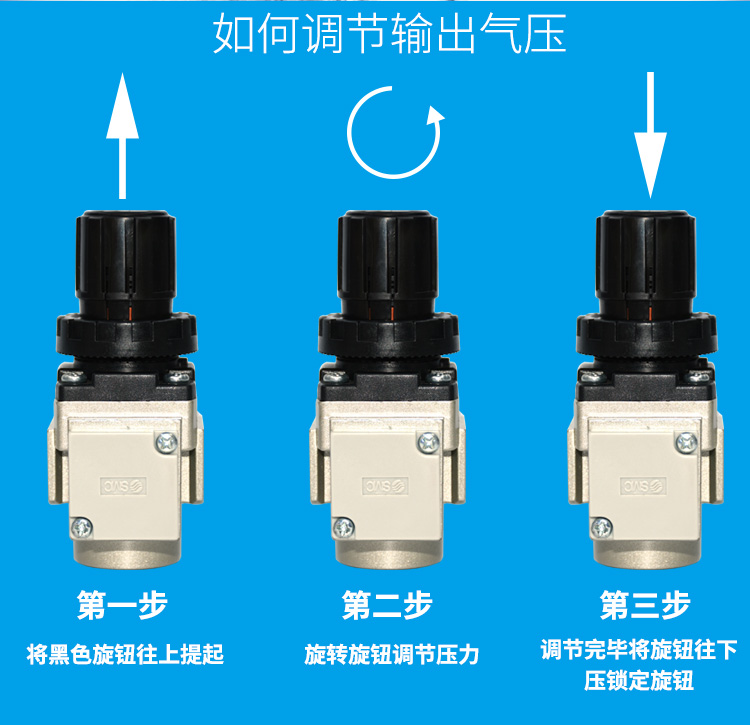 如何调节输出气压

SMC

第一步
将黑色旋钮往上提起

SMC

第二步
旋转旋钮调节压力

SMC

第三步
调节完毕将旋钮往下压锁定旋钮